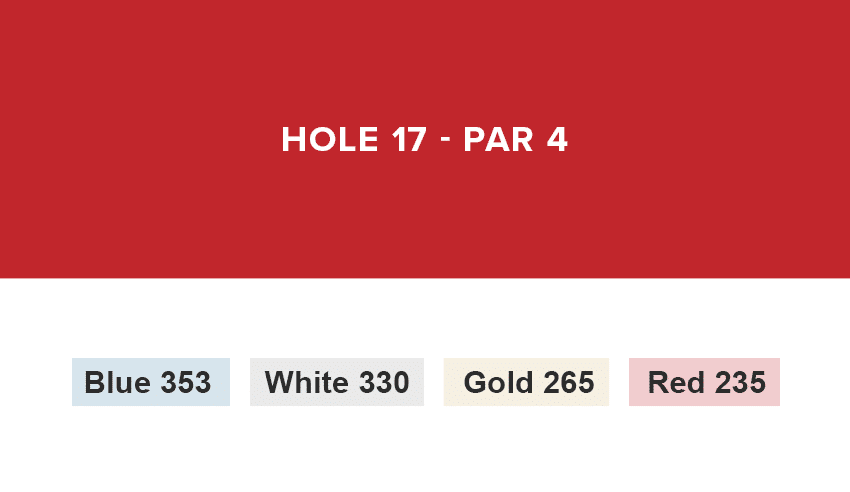 HOLE 17 - PAR 4

Blue 353

White 330

Gold 265

Red 235