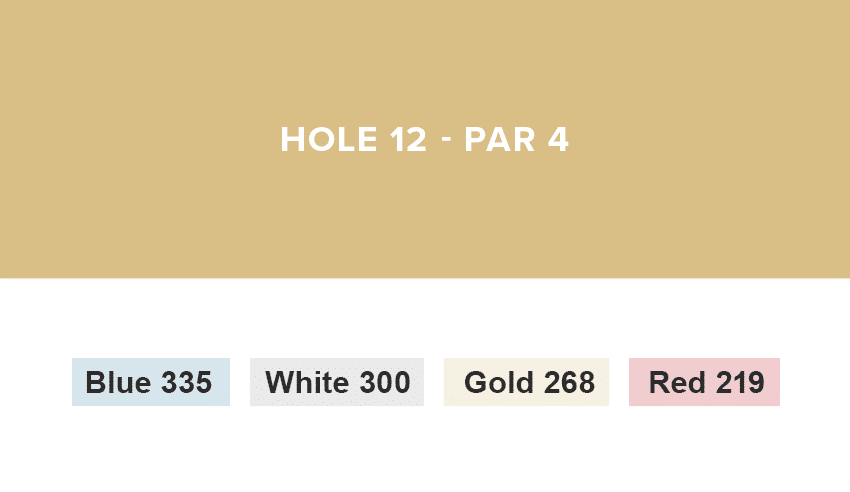 HOLE 12 - PAR 4

Blue 335

White 300

Gold 268

Red 219