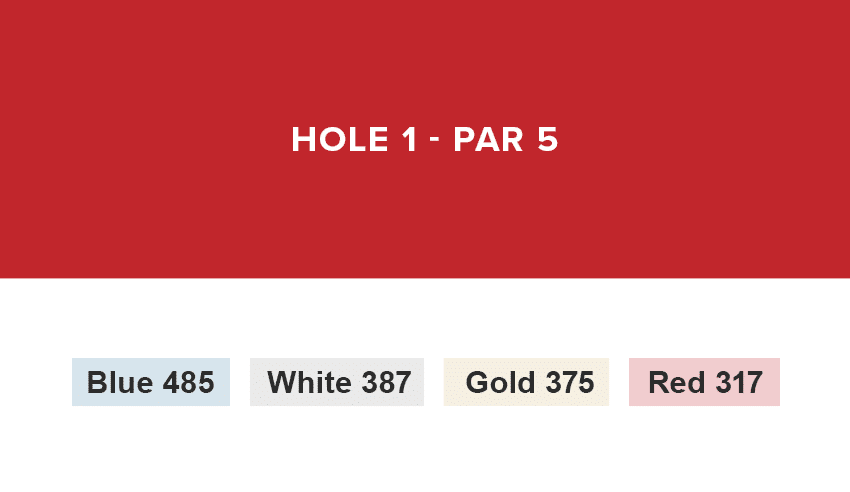 HOLE 1 - PAR 5

Blue 485 White 387 Gold 375 Red 317